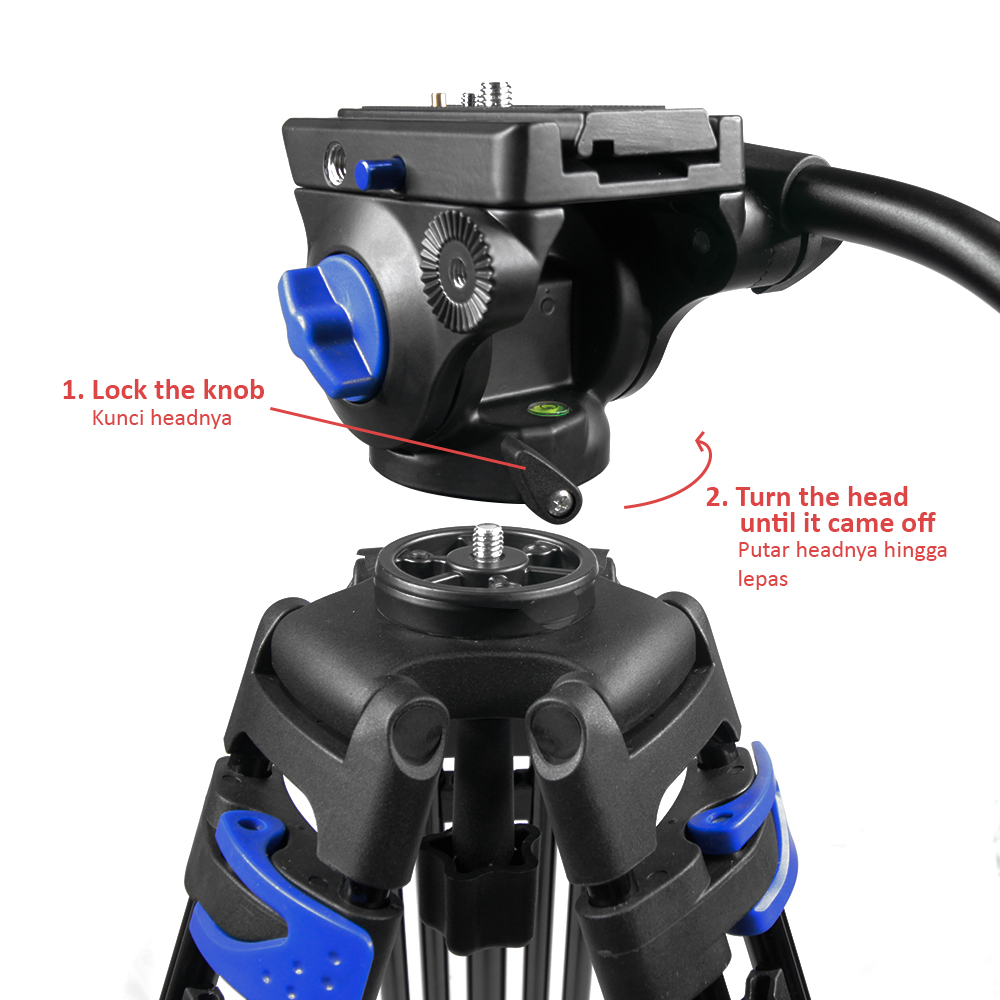 1. Lock the knob
Kunci headnya

2. Turn the head until it came off
Putar headnya hingga lepas